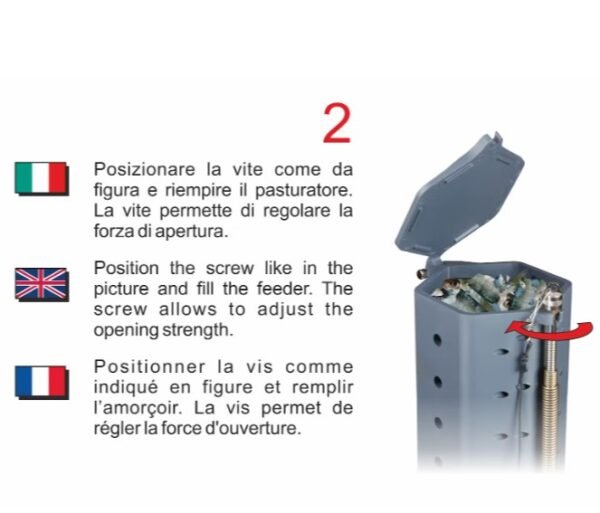 2

Posizionare la vite come da figura e riempire il pasturatore. La vite permette di regolare la forza di apertura.

Position the screw like in the picture and fill the feeder. The screw allows to adjust the opening strength.

Positionner la vis comme indiqué en figure et remplir l'amorçoir. La vis permet de régler la force d'ouverture.